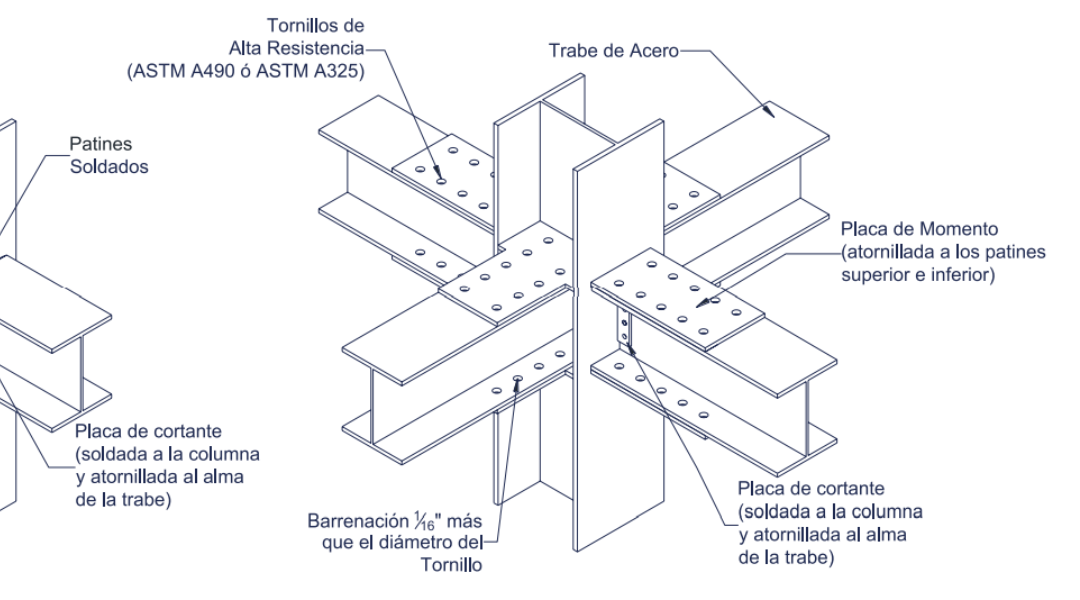 Tornillos de
Alta Resistencia
(ASTM A490 ó ASTM A325)

Trabe de Acero

Patines
Soldados

Placa de Momento
(atornillada a los patines
superior e inferior)

Placa de cortante
(soldada a la columna
y atornillada al alma
de la trabe)

Barrenación $\frac{1}{16}$" más
que el diámetro del
Tornillo

Placa de cortante
(soldada a la columna
y atornillada al alma
de la trabe)